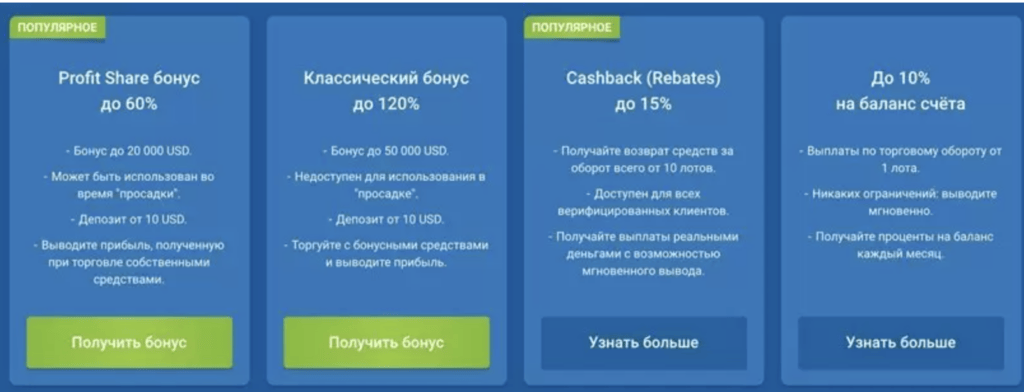 ПОПУЛЯРНОЕ

Profit Share бонус
до 60%

- Бонус до 20 000 USD.

- Может быть использован во время "просадки".

- Депозит от 10 USD.

- Выводите прибыль, полученную при торговле собственными средствами.

Получить бонус

Классический бонус
до 120%

- Бонус до 50 000 USD.

- Недоступен для использования в "просадке".

- Депозит от 10 USD.

- Торгуйте с бонусными средствами и выводите прибыль.

Получить бонус

ПОПУЛЯРНОЕ

Cashback (Rebates)
до 15%

- Получайте возврат средств за оборот всего от 10 лотов.

- Доступен для всех верифицированных клиентов.

- Получайте выплаты реальными деньгами с возможностью мгновенного вывода.

Узнать больше

До 10%
на баланс счёта

- Выплаты по торговому обороту от 1 лота.

- Никаких ограничений: выводите мгновенно.

- Получайте проценты на баланс каждый месяц.

Узнать больше